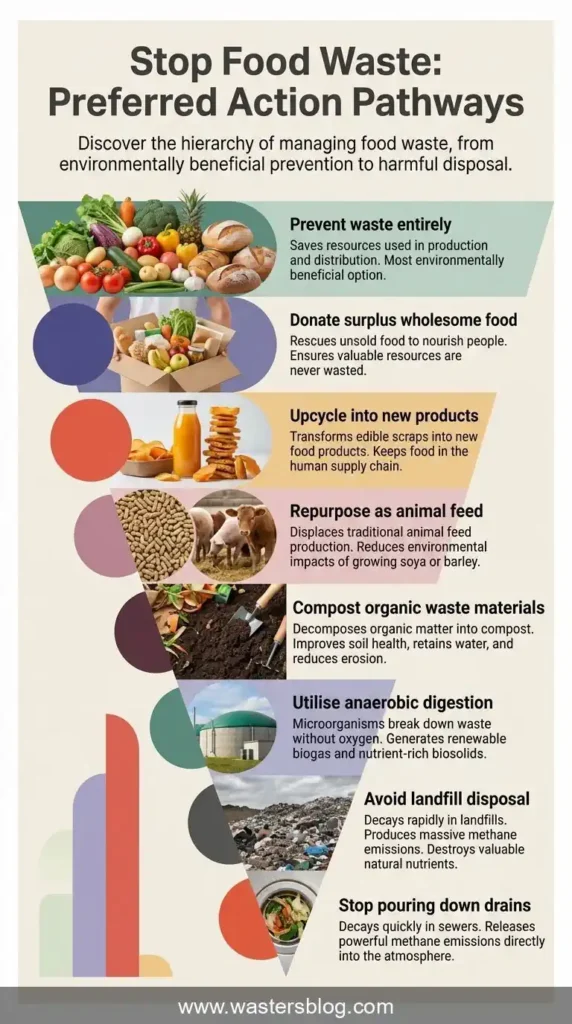 Stop Food Waste: Preferred Action Pathways

Discover the hierarchy of managing food waste, from environmentally beneficial prevention to harmful disposal.

Prevent waste entirely
Saves resources used in production and distribution. Most environmentally beneficial option.

Donate surplus wholesome food
Rescues unsold food to nourish people. Ensures valuable resources are never wasted.

Upcycle into new products
Transforms edible scraps into new food products. Keeps food in the human supply chain.

Repurpose as animal feed
Displaces traditional animal feed production. Reduces environmental impacts of growing soya or barley.

Compost organic waste materials
Decomposes organic matter into compost. Improves soil health, retains water, and reduces erosion.

Utilise anaerobic digestion
Microorganisms break down waste without oxygen. Generates renewable biogas and nutrient-rich biosolids.

Avoid landfill disposal
Decays rapidly in landfills. Produces massive methane emissions. Destroys valuable natural nutrients.

Stop pouring down drains
Decays quickly in sewers. Releases powerful methane emissions directly into the atmosphere.

www.wastersblog.com