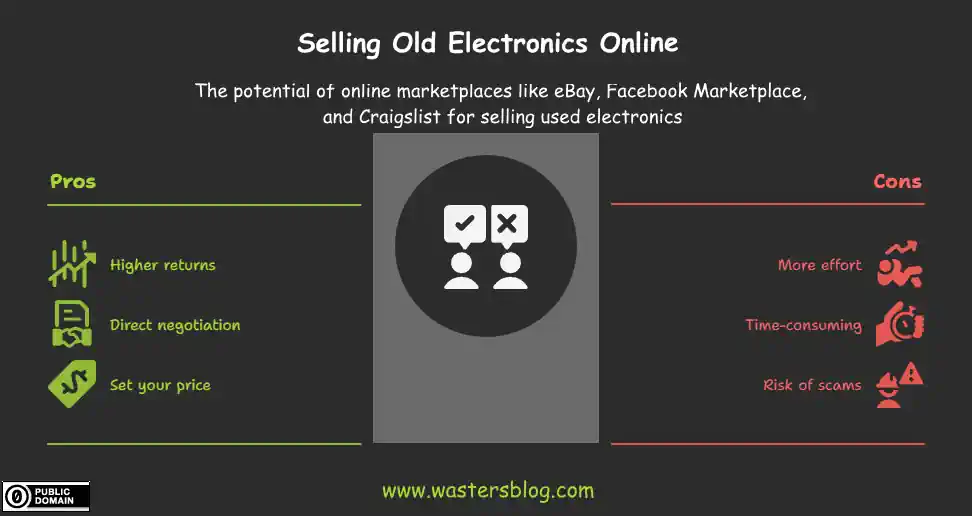 Selling Old Electronics Online

The potential of online marketplaces like eBay, Facebook Marketplace, and Craigslist for selling used electronics

Pros

Higher returns

Direct negotiation

Set your price

Cons

More effort

Time-consuming

Risk of scams

PUBLIC DOMAIN

www.wastersblog.com