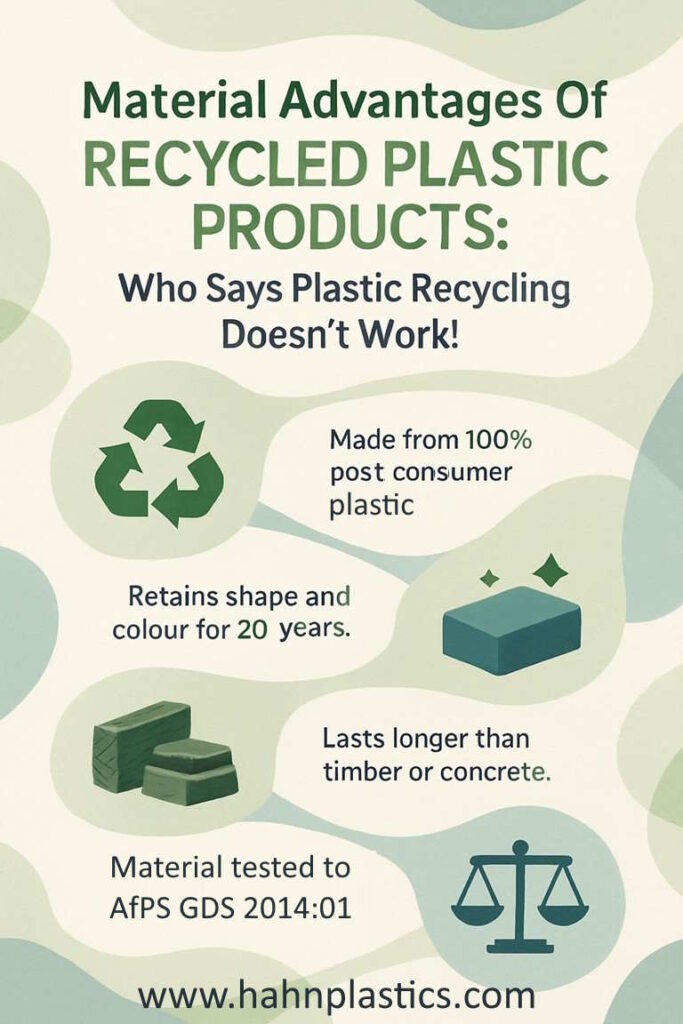 Material Advantages Of
RECYCLED PLASTIC PRODUCTS:
Who Says Plastic Recycling Doesn't Work!

Made from 100% post consumer plastic

Retains shape and colour for 20 years.

Lasts longer than timber or concrete.

Material tested to AfPS GDS 2014:01

www.hahnplastics.com