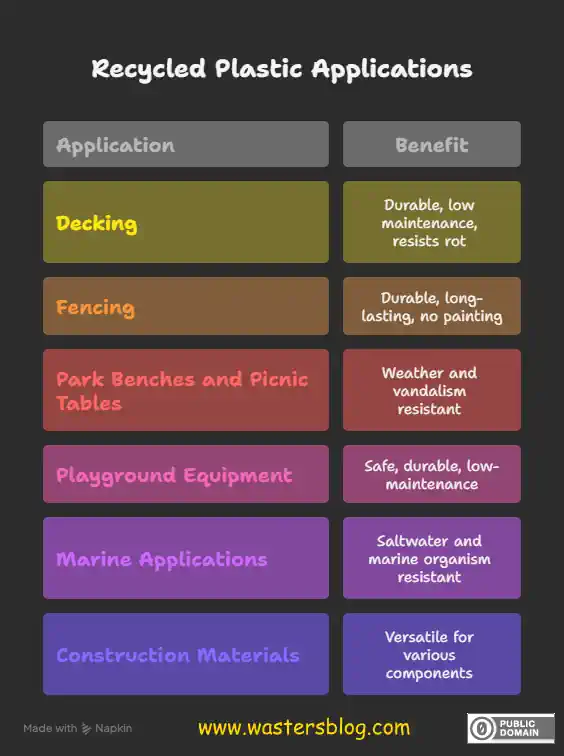 Recycled Plastic Applications

| Application | Benefit |
|---|---|
| Decking | Durable, low maintenance, resists rot |
| Fencing | Durable, long-lasting, no painting |
| Park Benches and Picnic Tables | Weather and vandalism resistant |
| Playground Equipment | Safe, durable, low-maintenance |
| Marine Applications | Saltwater and marine organism resistant |
| Construction Materials | Versatile for various components |

Made with Napkin

www.wastersblog.com

PUBLIC DOMAIN